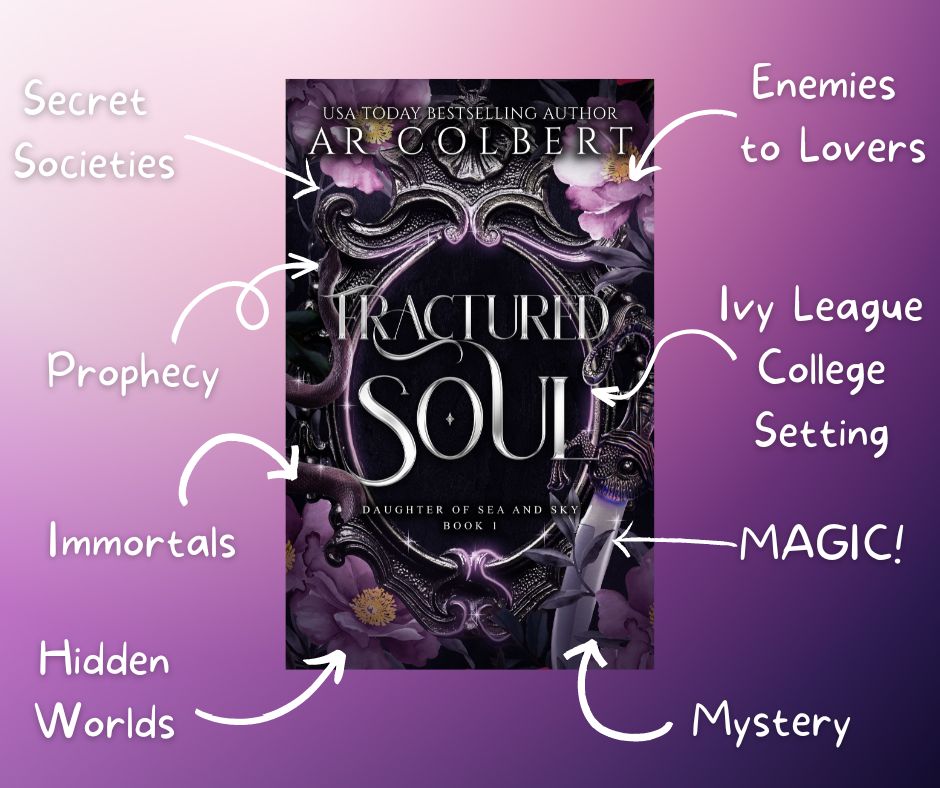 Secret Societies

Prophecy

Immortals

Hidden Worlds

USA TODAY BESTSELLING AUTHOR
AR COLBERT

FRACTURED SOUL

DAUGHTER OF SEA AND SKY
BOOK 1

Enemies to Lovers

Ivy League College Setting

MAGIC!

Mystery